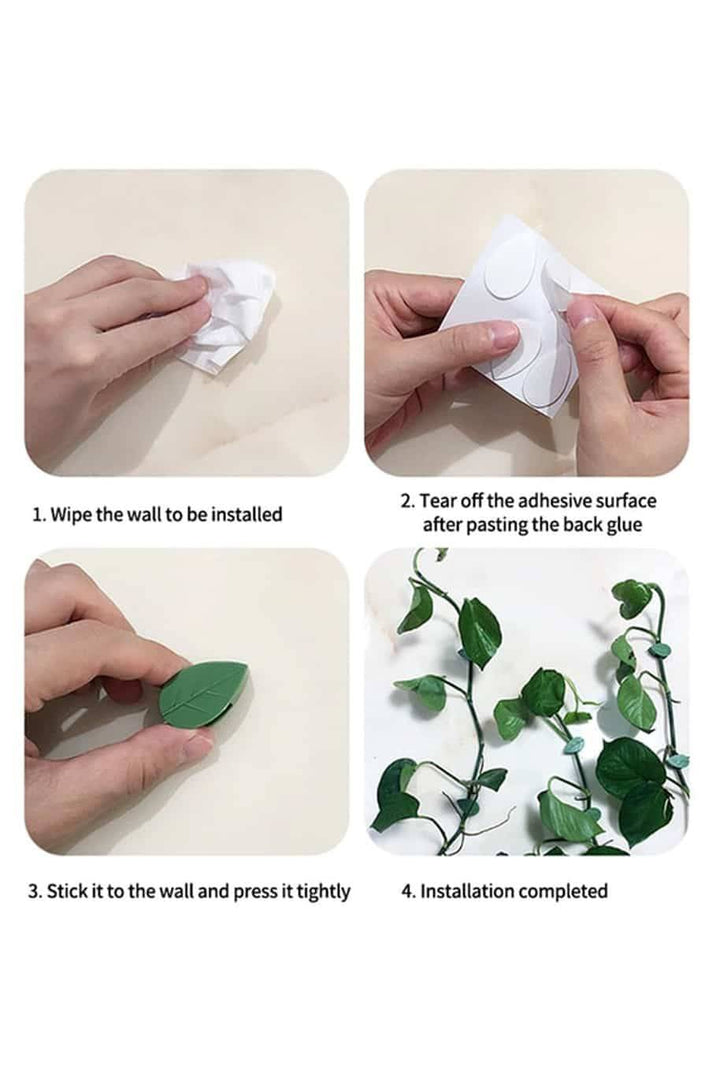 1. Wipe the wall to be installed

2. Tear off the adhesive surface after pasting the back glue

3. Stick it to the wall and press it tightly

4. Installation completed